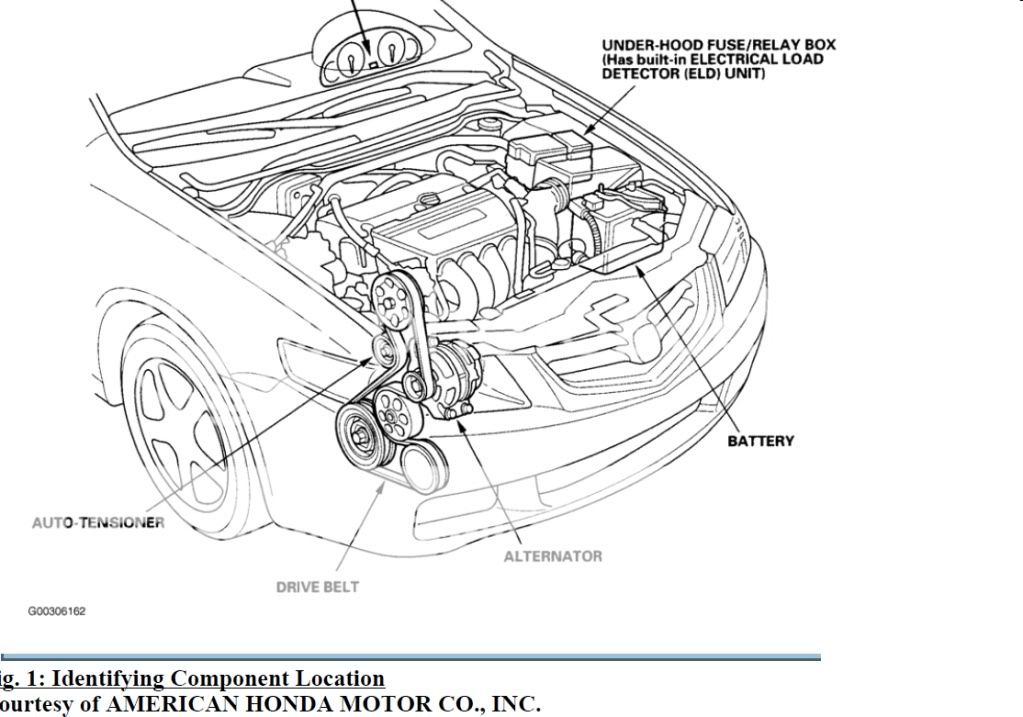 UNDER-HOOD FUSE/RELAY BOX (Has built-in ELECTRICAL LOAD DETECTOR (ELD) UNIT)

BATTERY

AUTO-TENSIONER

ALTERNATOR

DRIVE BELT

G00306162

ig. 1: Identifying Component Location
ourtesy of AMERICAN HONDA MOTOR CO., INC.